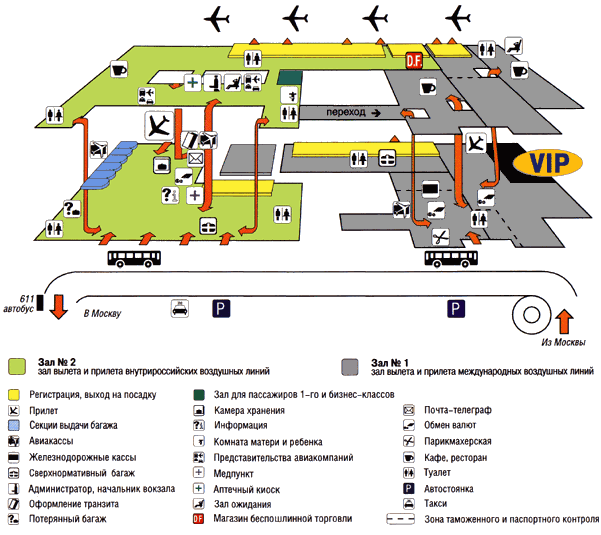 D.F.

переход →

VIP

611 автобус

В Москву

P

P

Из Москвы

Зал № 2
зал вылета и прилета внутрироссийских воздушных линий

Зал № 1
зал вылета и прилета международных воздушных линий

Регистрация, выход на посадку
Прилет
Секции выдачи багажа
Авиакассы
Железнодорожные кассы
Сверхнормативный багаж
Администратор, начальник вокзала
Оформление транзита
Потерянный багаж

Зал для пассажиров 1-го и бизнес-классов
Камера хранения
Информация
Комната матери и ребенка
Представительства авиакомпаний
Медпункт
Аптечный киоск
Зал ожидания
DF Магазин беспошлинной торговли

Почта-телеграф
Обмен валют
Парикмахерская
Кафе, ресторан
Туалет
P Автостоянка
Такси
Зона таможенного и паспортного контроля